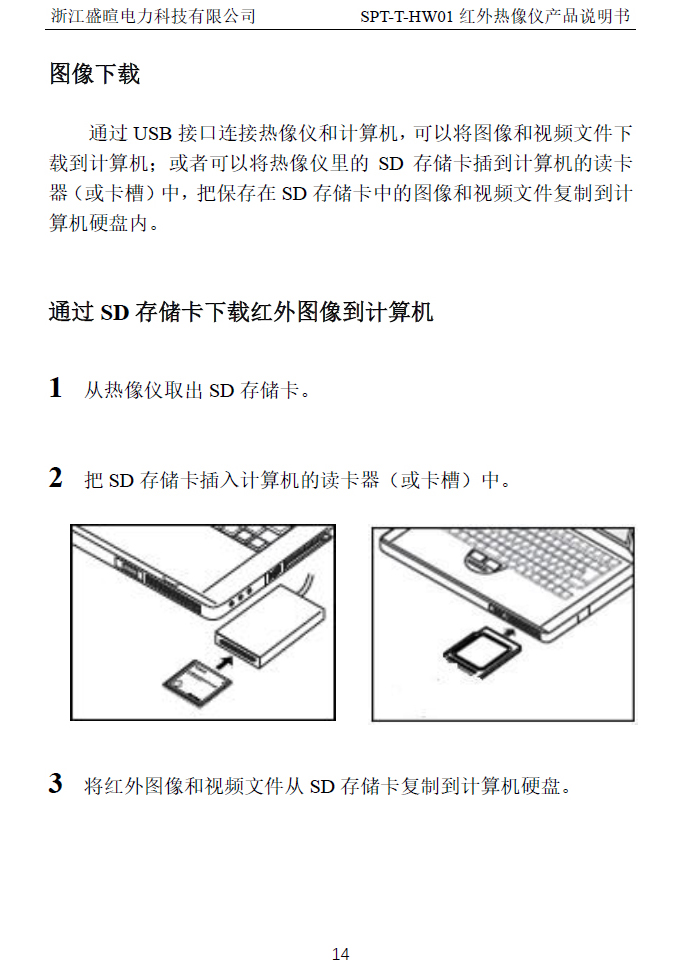 浙江盛暄电力科技有限公司　SPT-T-HW01 红外热像仪产品说明书

图像下载

通过 USB 接口连接热像仪和计算机，可以将图像和视频文件下载到计算机；或者可以将热像仪里的 SD 存储卡插到计算机的读卡器（或卡槽）中，把保存在 SD 存储卡中的图像和视频文件复制到计算机硬盘内。

通过 SD 存储卡下载红外图像到计算机

1　从热像仪取出 SD 存储卡。

2　把 SD 存储卡插入计算机的读卡器（或卡槽）中。

3　将红外图像和视频文件从 SD 存储卡复制到计算机硬盘。

14