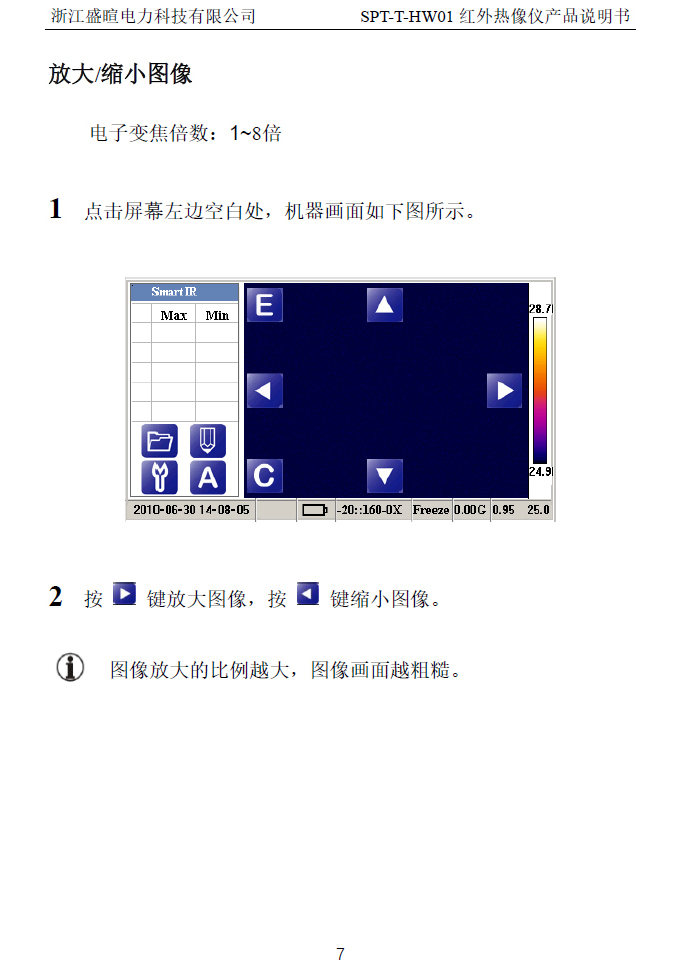 浙江盛暄电力科技有限公司　　SPT-T-HW01 红外热像仪产品说明书

放大/缩小图像

电子变焦倍数：1~8倍

1　点击屏幕左边空白处，机器画面如下图所示。

Smart IR

| | Max | Min |
|---|---|---|
| | | |
| | | |
| | | |
| | | |

A

E

C

28.7

24.9

2010-06-30 14-08-05　-20::160-0X　Freeze　0.00C　0.95　25.0

2　按 键放大图像，按 键缩小图像。

图像放大的比例越大，图像画面越粗糙。

7